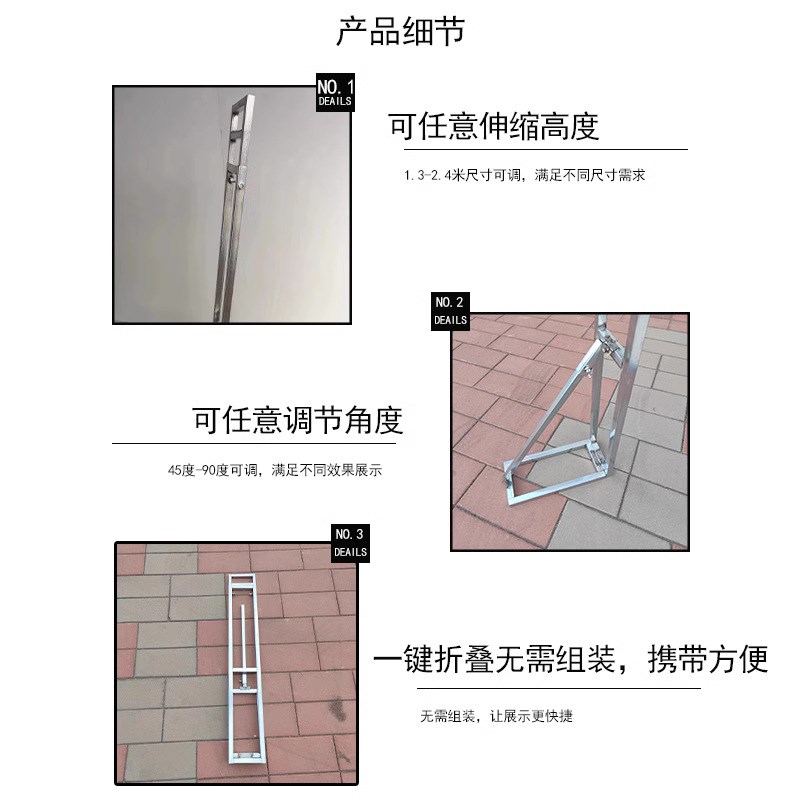 产品细节

NO.1
DEAILS

可任意伸缩高度

1.3-2.4米尺寸可调，满足不同尺寸需求

NO.2
DEAILS

可任意调节角度

45度-90度可调，满足不同效果展示

NO.3
DEAILS

一键折叠无需组装，携带方便

无需组装，让展示更快捷