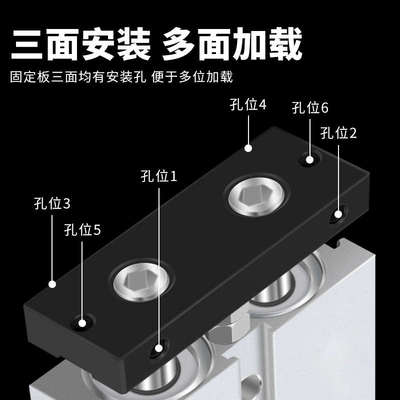 三面安装 多面加载

固定板三面均有安装孔 便于多位加载

孔位4

孔位6

孔位2

孔位1

孔位3

孔位5