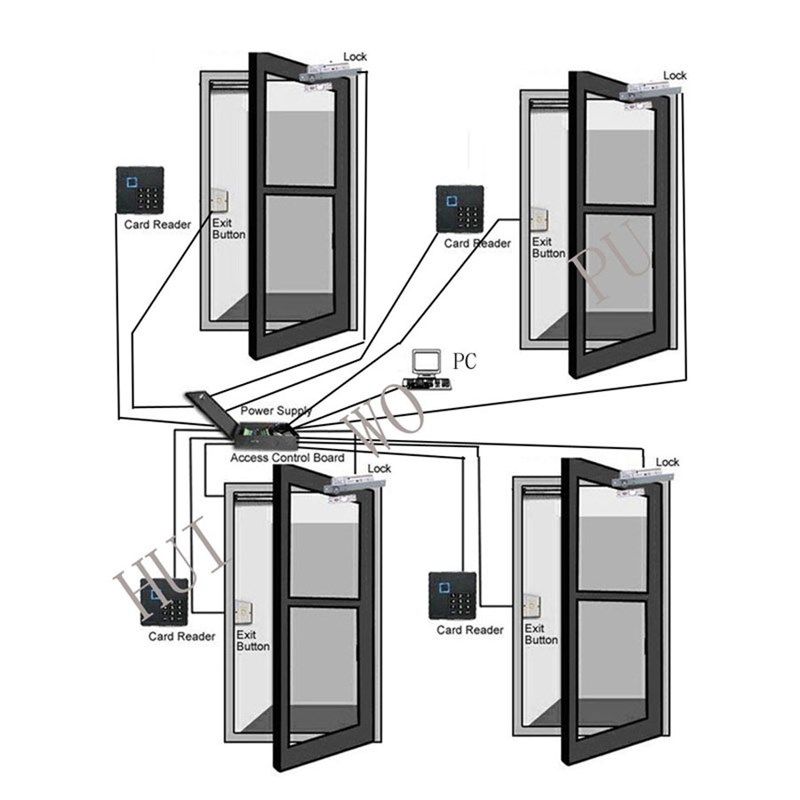 Lock
Card Reader
Exit Button
Lock
Card Reader
Exit Button
PU
PC
Power Supply
WO
Access Control Board
Lock
Lock
HUI
Card Reader
Exit Button
Card Reader
Exit Button