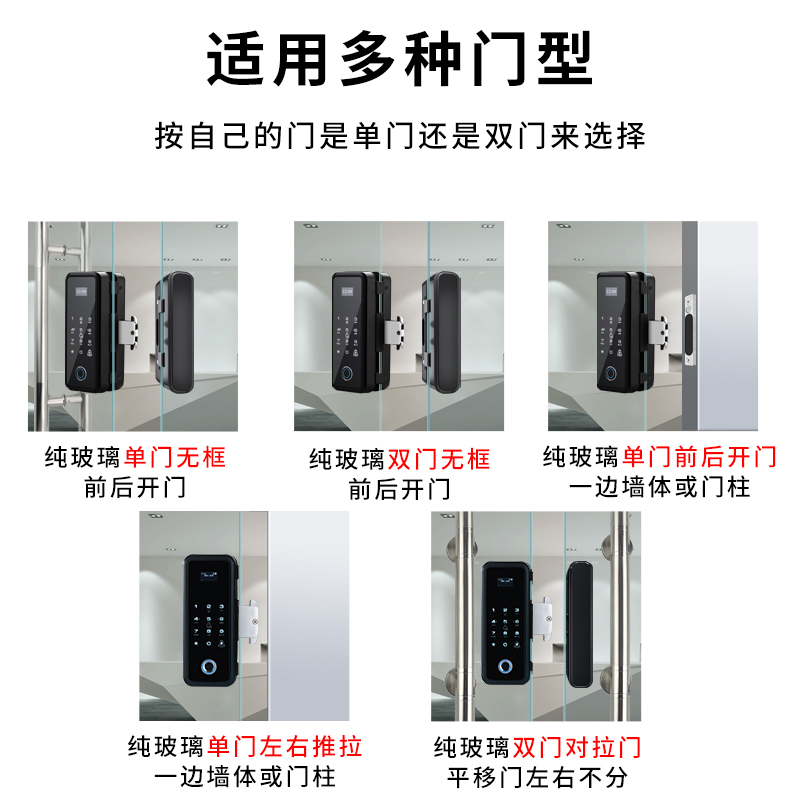 适用多种门型

按自己的门是单门还是双门来选择

纯玻璃单门无框
前后开门

纯玻璃双门无框
前后开门

纯玻璃单门前后开门
一边墙体或门柱

纯玻璃单门左右推拉
一边墙体或门柱

纯玻璃双门对拉门
平移门左右不分