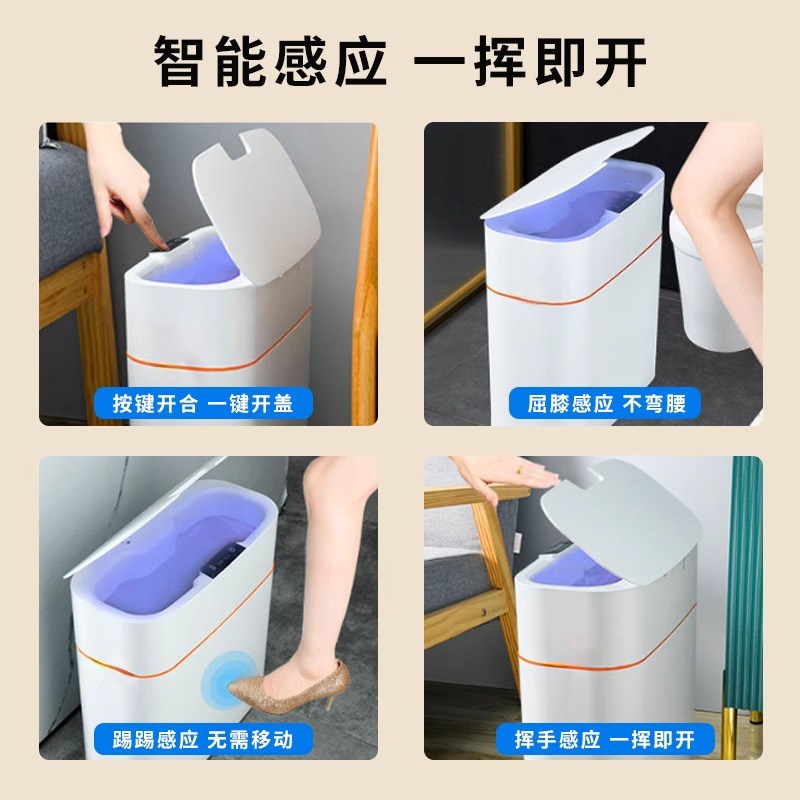 智能感应 一挥即开

按键开合 一键开盖

屈膝感应 不弯腰

踢踢感应 无需移动

挥手感应 一挥即开