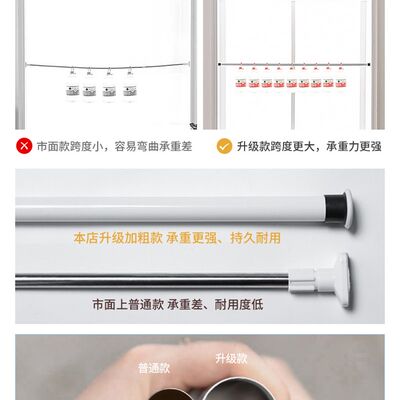 市面款跨度小，容易弯曲承重差

升级款跨度更大，承重力更强

本店升级加粗款 承重更强、持久耐用

市面上普通款 承重差、耐用度低

普通款

升级款