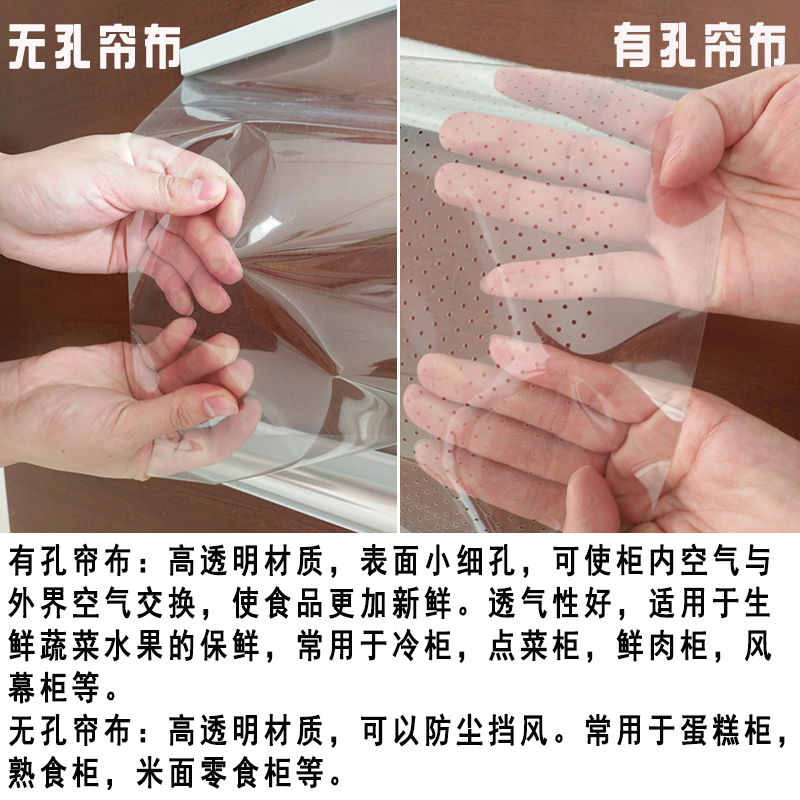 无孔帘布

有孔帘布

有孔帘布：高透明材质，表面小细孔，可使柜内空气与外界空气交换，使食品更加新鲜。透气性好，适用于生鲜蔬菜水果的保鲜，常用于冷柜，点菜柜，鲜肉柜，风幕柜等。
无孔帘布：高透明材质，可以防尘挡风。常用于蛋糕柜，熟食柜，米面零食柜等。