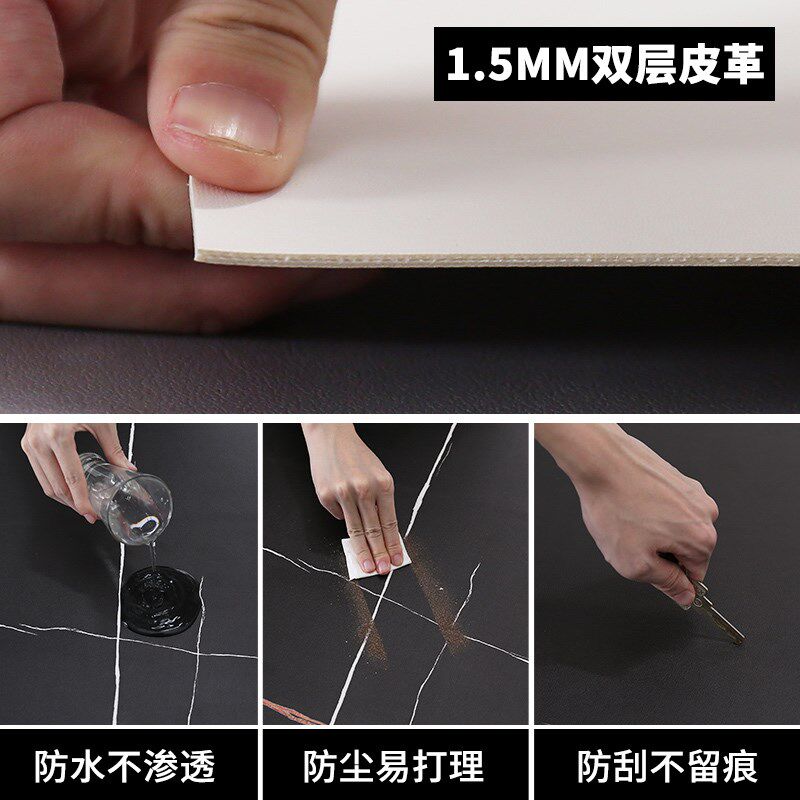 1.5MM双层皮革

防水不渗透

防尘易打理

防刮不留痕