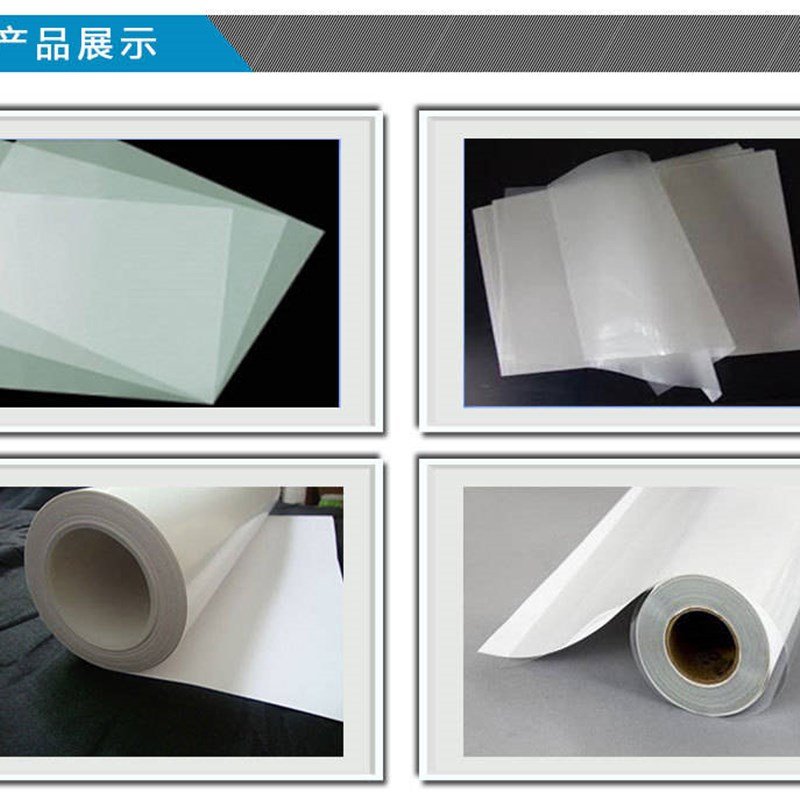 产品展示