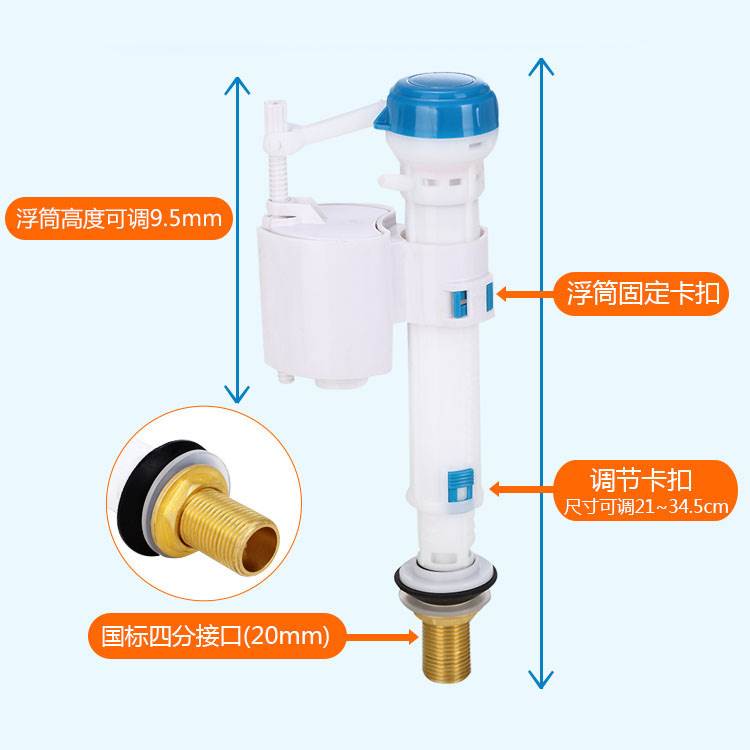 浮筒高度可调9.5mm

浮筒固定卡扣

调节卡扣
尺寸可调21~34.5cm

国标四分接口(20mm)