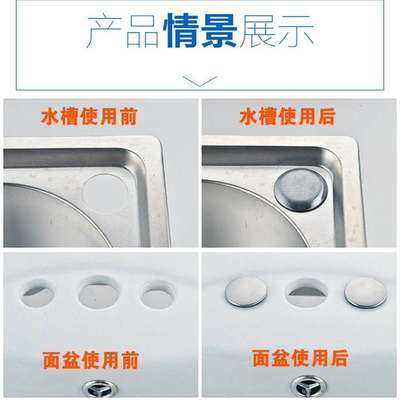 产品情景展示

水槽使用前

水槽使用后

面盆使用前

面盆使用后