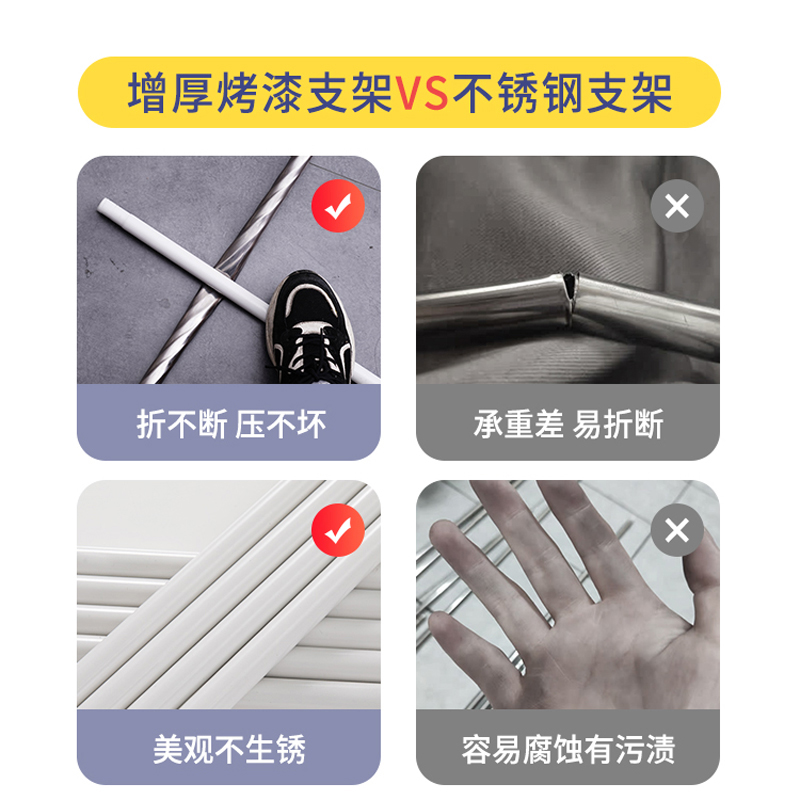 增厚烤漆支架VS不锈钢支架

折不断 压不坏

承重差 易折断

美观不生锈

容易腐蚀有污渍