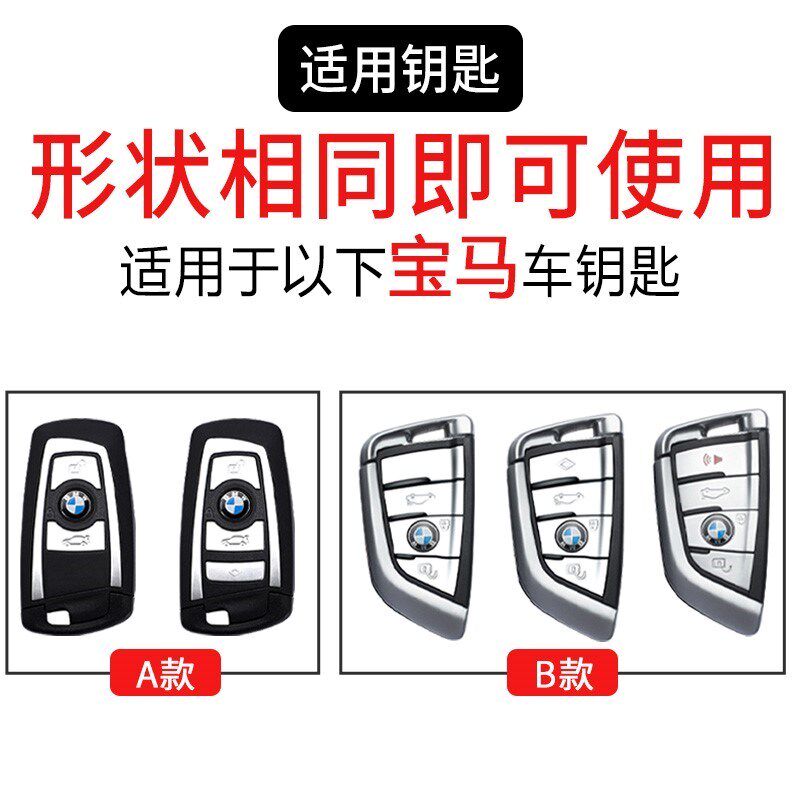 适用钥匙

形状相同即可使用

适用于以下宝马车钥匙

A款

B款