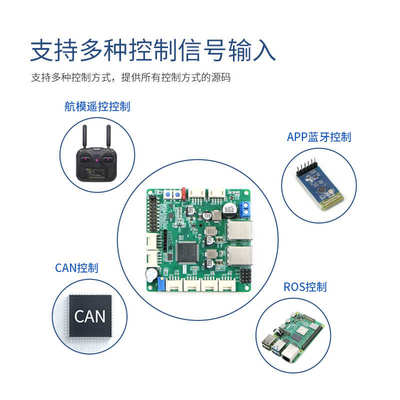 支持多种控制信号输入

支持多种控制方式，提供所有控制方式的源码

航模遥控控制

APP蓝牙控制

CAN控制

CAN

ROS控制