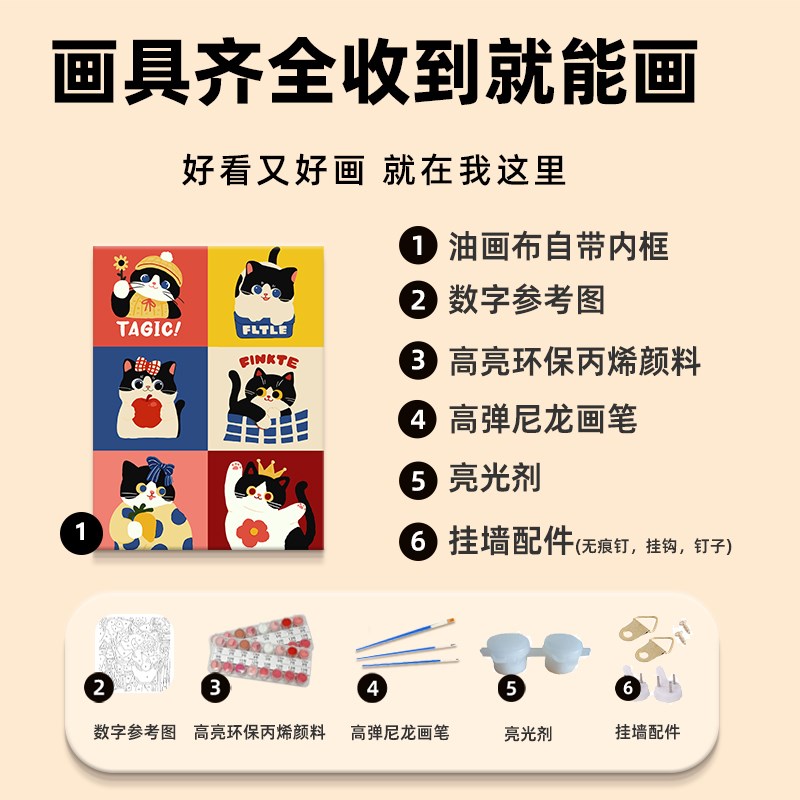 画具齐全收到就能画

好看又好画 就在我这里

TAGIC!

FLTLE

FINKTE

1

1 油画布自带内框

2 数字参考图

3 高亮环保丙烯颜料

4 高弹尼龙画笔

5 亮光剂

6 挂墙配件(无痕钉，挂钩，钉子)

2 数字参考图

3 高亮环保丙烯颜料

4 高弹尼龙画笔

5 亮光剂

6 挂墙配件