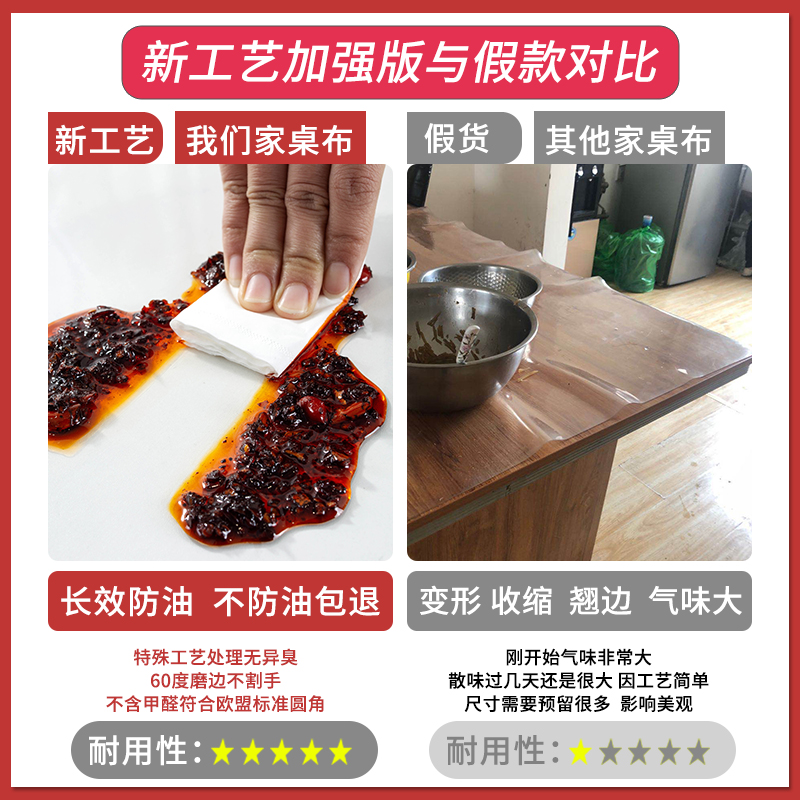 新工艺加强版与假款对比

新工艺 我们家桌布

长效防油 不防油包退

特殊工艺处理无异臭
60度磨边不割手
不含甲醛符合欧盟标准圆角

耐用性：★★★★★

假货 其他家桌布

变形 收缩 翘边 气味大

刚开始气味非常大
散味过几天还是很大 因工艺简单
尺寸需要预留很多 影响美观

耐用性：★★★★★