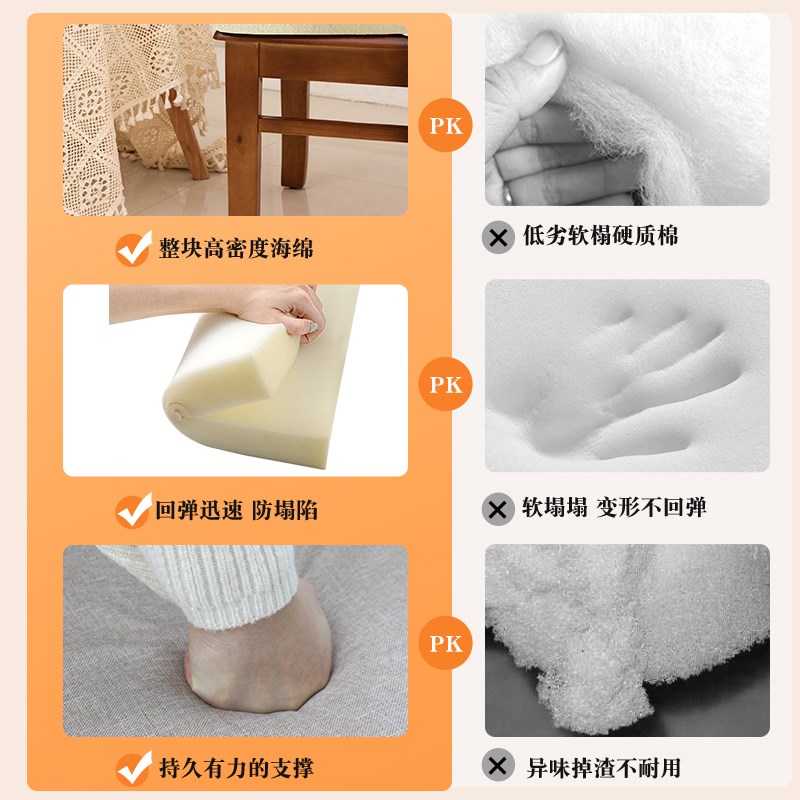 PK

整块高密度海绵

低劣软榻硬质棉

PK

回弹迅速 防塌陷

软塌塌 变形不回弹

PK

持久有力的支撑

异味掉渣不耐用