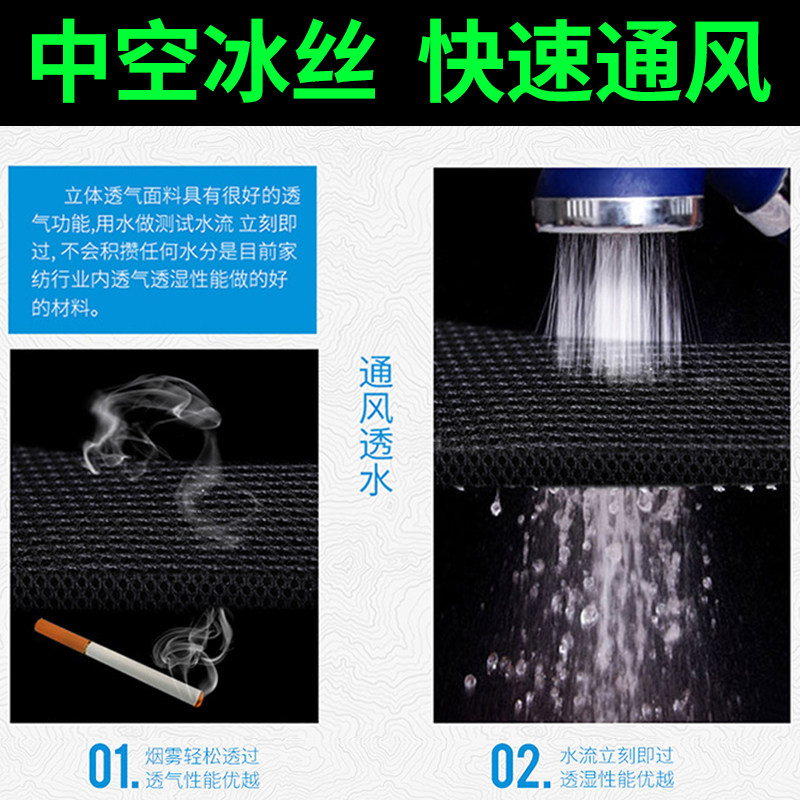 中空冰丝 快速通风

立体透气面料具有很好的透气功能,用水做测试水流 立刻即过, 不会积攒任何水分是目前家纺行业内透气透湿性能做的好的材料。

通风透水

01. 烟雾轻松透过 透气性能优越

02. 水流立刻即过 透湿性能优越