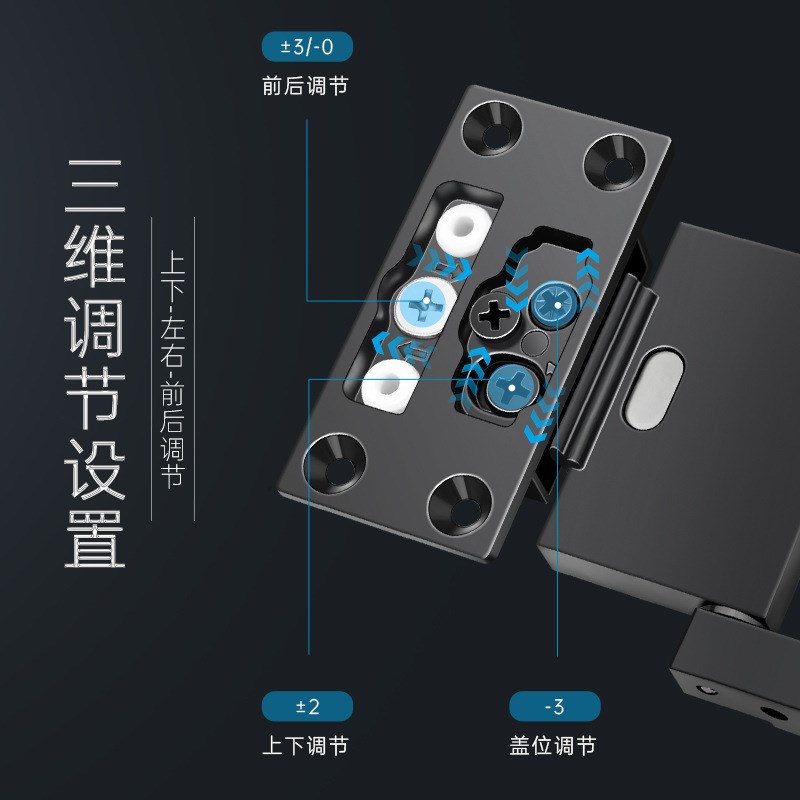 ±3/-0
前后调节

三维调节设置

上下·左右·前后调节

±2
上下调节

-3
盖位调节