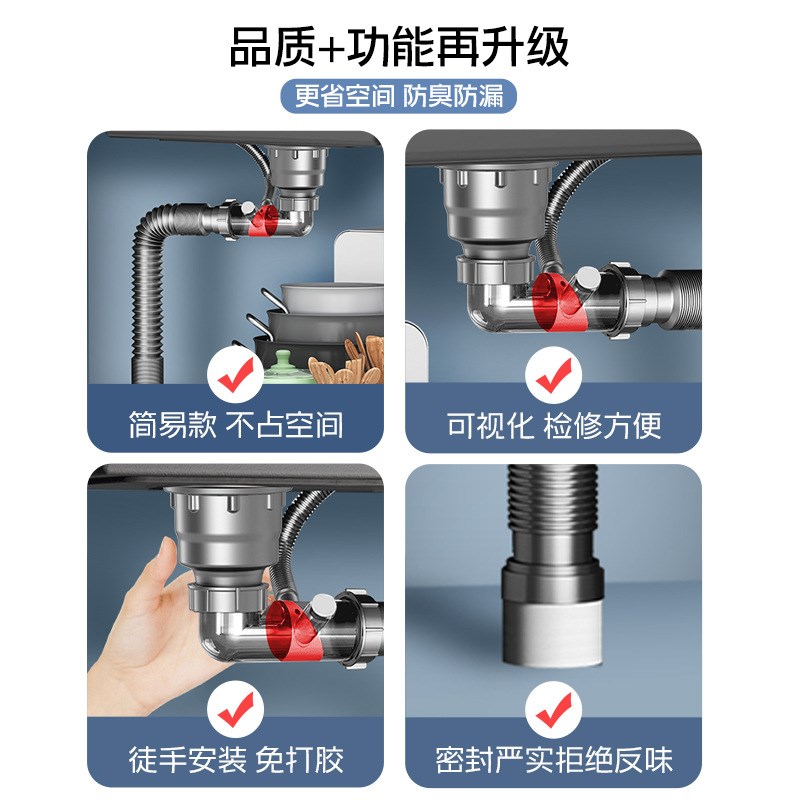 品质+功能再升级

更省空间 防臭防漏

简易款 不占空间

可视化 检修方便

徒手安装 免打胶

密封严实拒绝反味