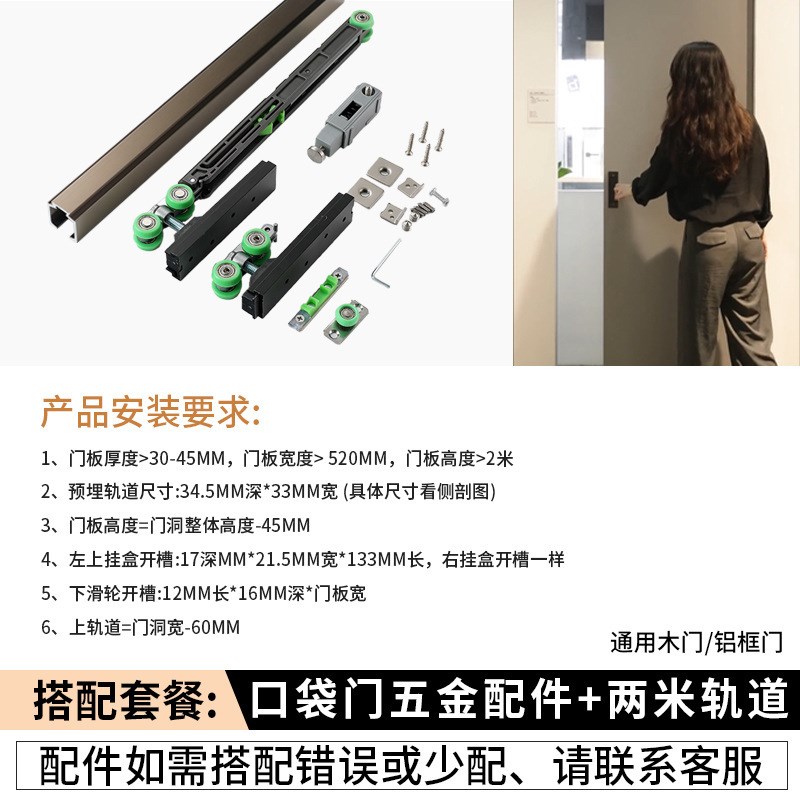 产品安装要求:

1、门板厚度>30-45MM，门板宽度> 520MM，门板高度>2米

2、预埋轨道尺寸:34.5MM深*33MM宽 (具体尺寸看侧剖图)

3、门板高度=门洞整体高度-45MM

4、左上挂盒开槽:17深MM*21.5MM宽*133MM长，右挂盒开槽一样

5、下滑轮开槽:12MM长*16MM深*门板宽

6、上轨道=门洞宽-60MM

通用木门/铝框门

搭配套餐: 口袋门五金配件+两米轨道

配件如需搭配错误或少配、请联系客服