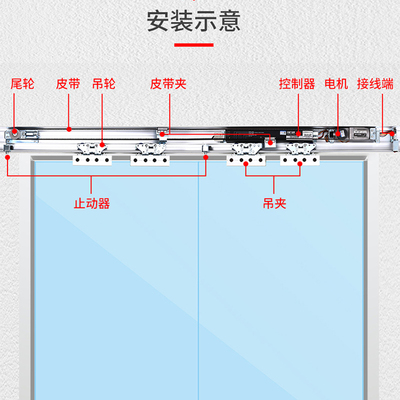 安装示意

尾轮 皮带 吊轮 皮带夹 控制器 电机 接线端

止动器 吊夹