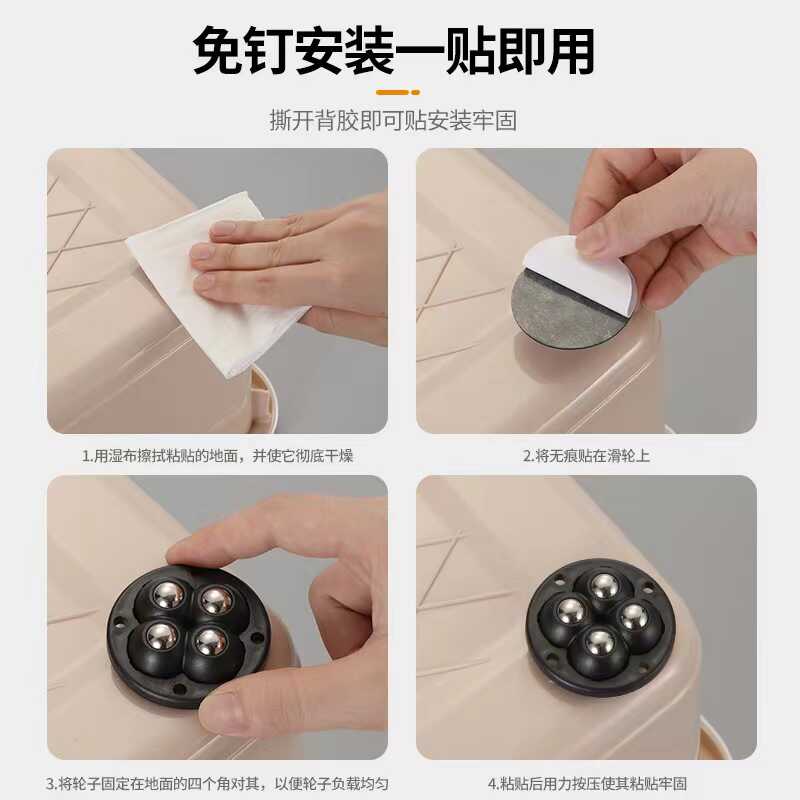 免钉安装一贴即用

撕开背胶即可贴安装牢固

1.用湿布擦拭粘贴的地面，并使它彻底干燥

2.将无痕贴在滑轮上

3.将轮子固定在地面的四个角对其，以便轮子负载均匀

4.粘贴后用力按压使其粘贴牢固