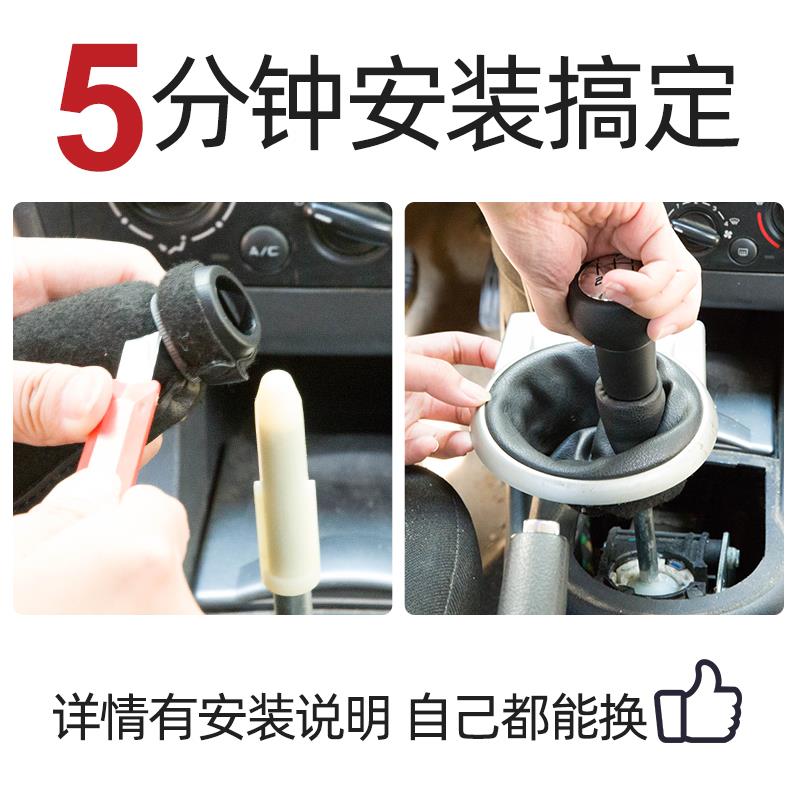 5分钟安装搞定

A/C

详情有安装说明 自己都能换