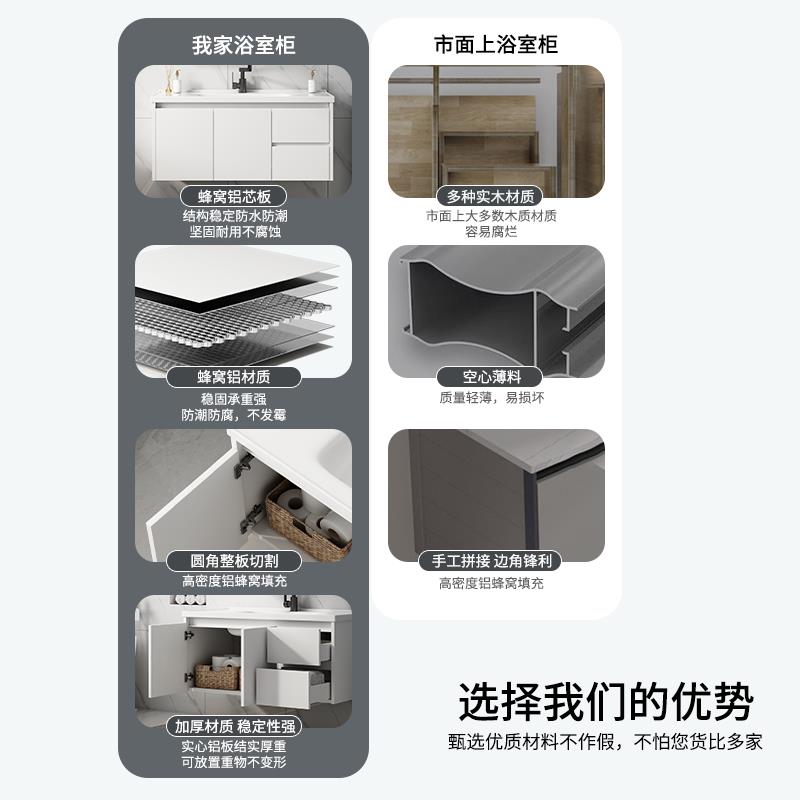 我家浴室柜

蜂窝铝芯板
结构稳定防水防潮
坚固耐用不腐蚀

蜂窝铝材质
稳固承重强
防潮防腐，不发霉

圆角整板切割
高密度铝蜂窝填充

加厚材质 稳定性强
实心铝板结实厚重
可放置重物不变形

市面上浴室柜

多种实木材质
市面上大多数木质材质
容易腐烂

空心薄料
质量轻薄，易损坏

手工拼接 边角锋利
高密度铝蜂窝填充

选择我们的优势
甄选优质材料不作假，不怕您货比多家