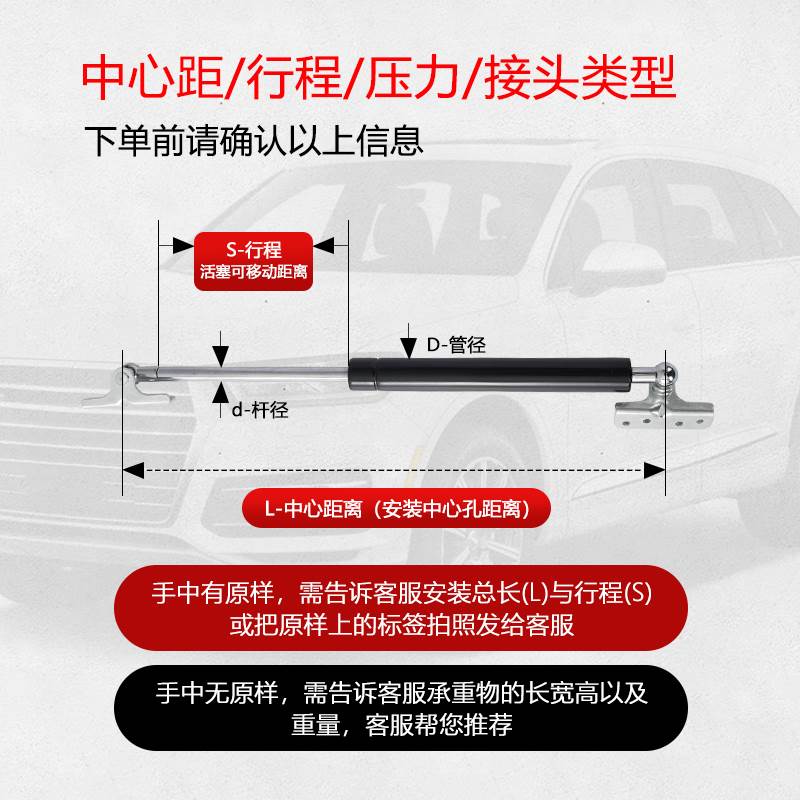 中心距/行程/压力/接头类型

下单前请确认以上信息

S-行程
活塞可移动距离

D-管径

d-杆径

L-中心距离（安装中心孔距离）

手中有原样，需告诉客服安装总长(L)与行程(S)或把原样上的标签拍照发给客服

手中无原样，需告诉客服承重物的长宽高以及重量，客服帮您推荐