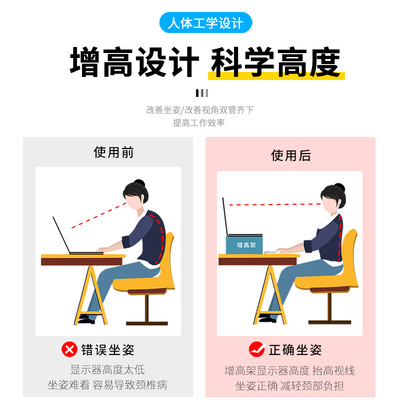 人体工学设计

增高设计 科学高度

改善坐姿/改善视角双管齐下
提高工作效率

使用前

错误坐姿
显示器高度太低
坐姿难看 容易导致颈椎病

使用后

增高架

正确坐姿
增高架显示器高度 抬高视线
坐姿正确 减轻颈部负担