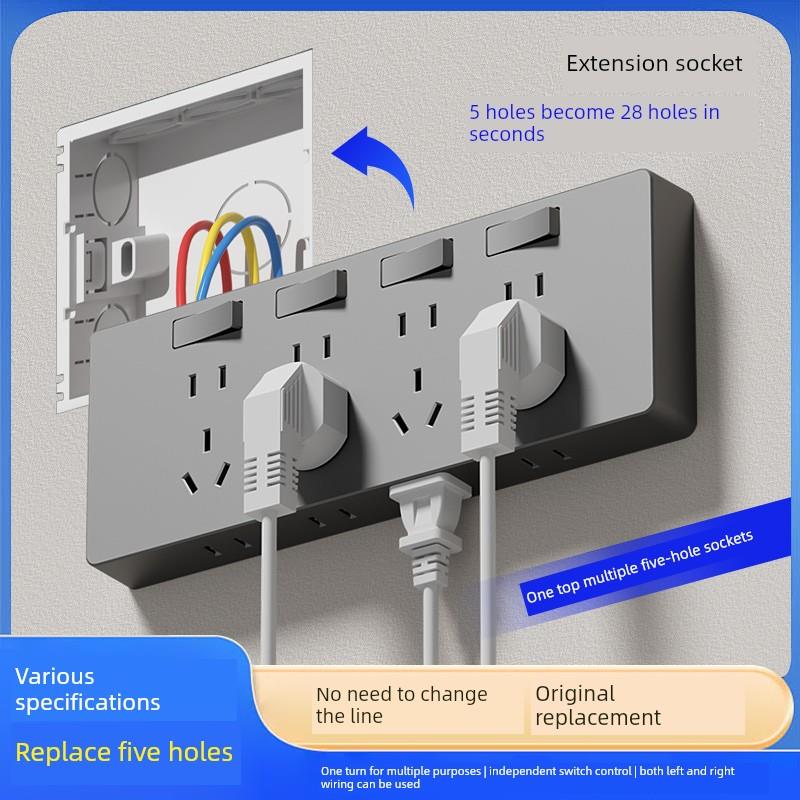 Extension socket

5 holes become 28 holes in seconds

One top multiple five-hole sockets

Various specifications

Replace five holes

No need to change the line

Original replacement

One turn for multiple purposes | independent switch control | both left and right wiring can be used