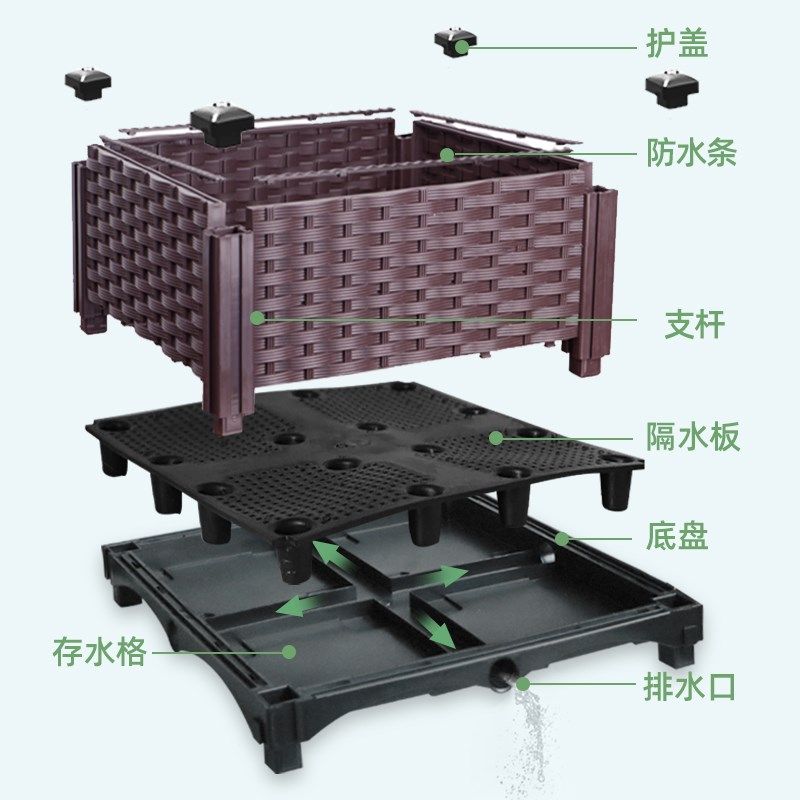 护盖

防水条

支杆

隔水板

底盘

存水格

排水口