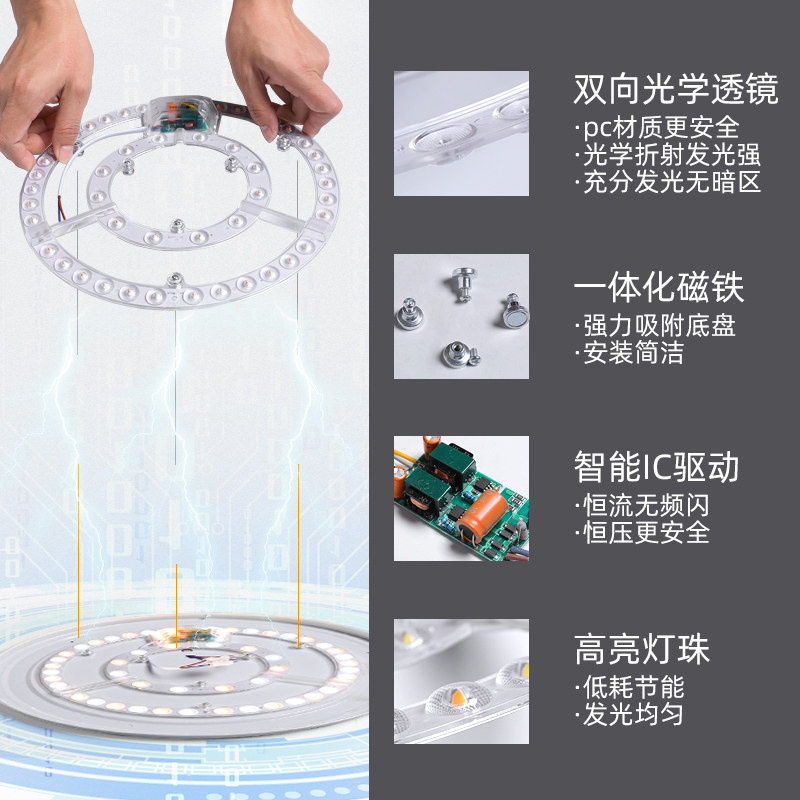 双向光学透镜
·pc材质更安全
·光学折射发光强
·充分发光无暗区

一体化磁铁
·强力吸附底盘
·安装简洁

智能IC驱动
·恒流无频闪
·恒压更安全

高亮灯珠
·低耗节能
·发光均匀