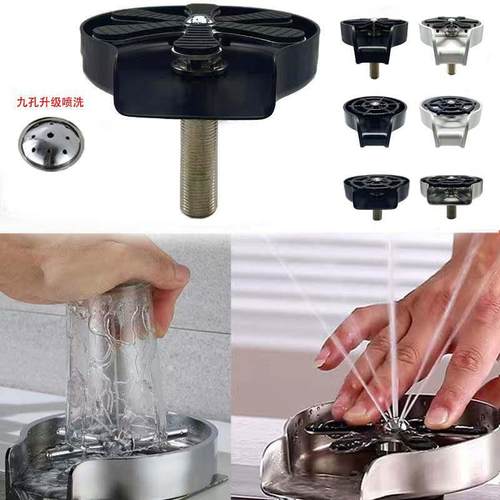 九孔升级喷洗