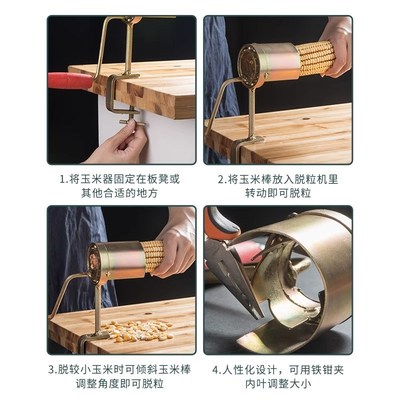 1.将玉米器固定在板凳或其他合适的地方

2.将玉米棒放入脱粒机里转动即可脱粒

3.脱较小玉米时可倾斜玉米棒调整角度即可脱粒

4.人性化设计，可用铁钳夹内叶调整大小