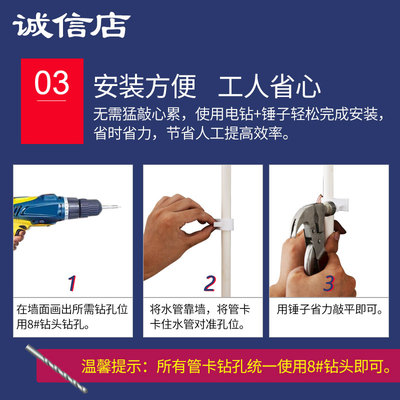 诚信店

03

安装方便　工人省心

无需猛敲心累，使用电钻+锤子轻松完成安装，省时省力，节省人工提高效率。

1

在墙面画出所需钻孔位用8#钻头钻孔。

2

将水管靠墙，将管卡卡住水管对准孔位。

3

用锤子省力敲平即可。

温馨提示：所有管卡钻孔统一使用8#钻头即可。