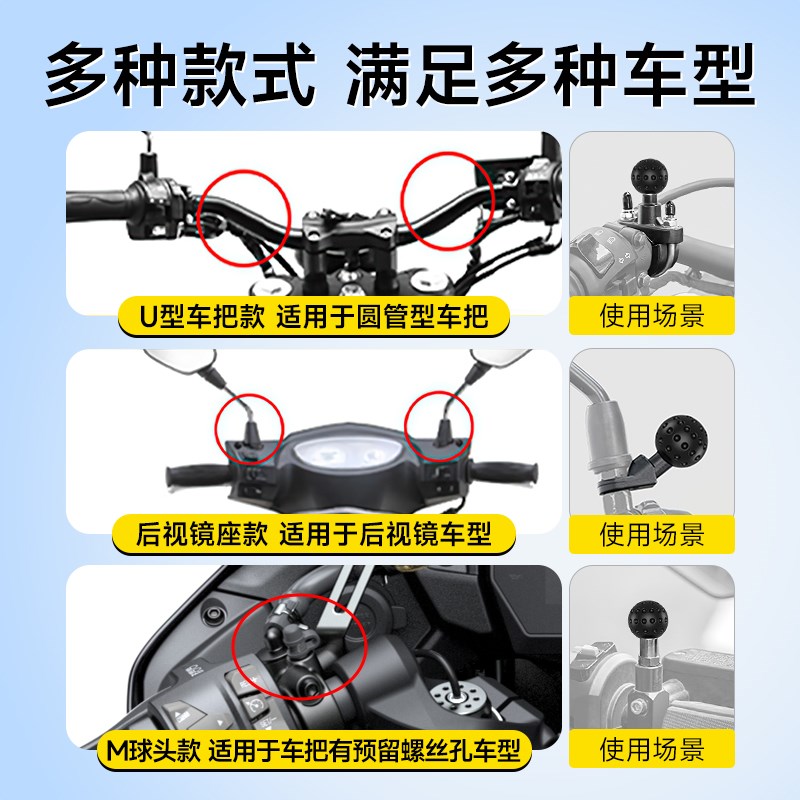 多种款式 满足多种车型

U型车把款 适用于圆管型车把

使用场景

后视镜座款 适用于后视镜车型

使用场景

M球头款 适用于车把有预留螺丝孔车型

使用场景