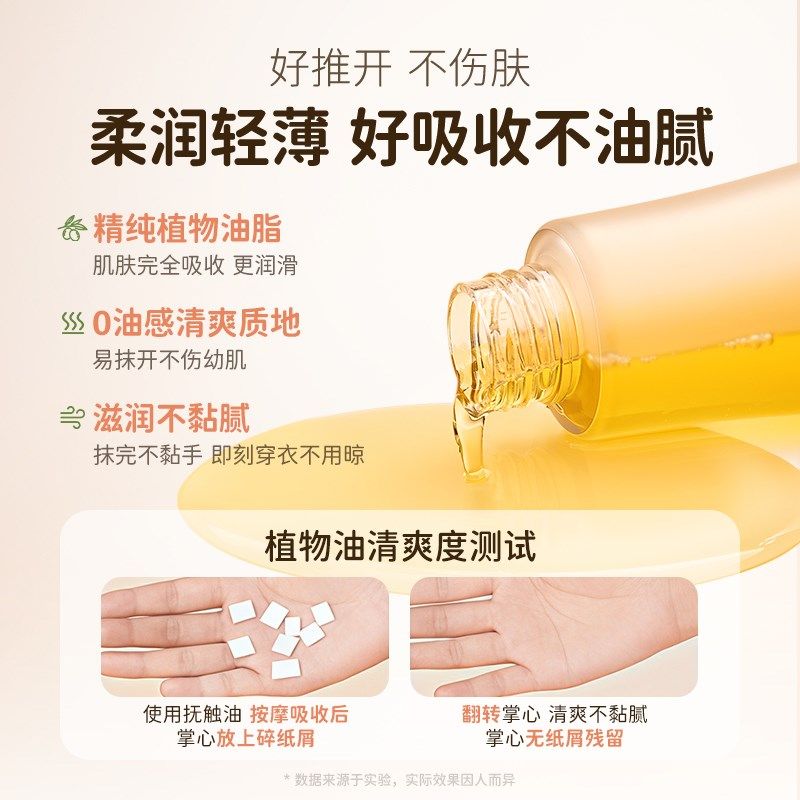 好推开 不伤肤

柔润轻薄 好吸收不油腻

精纯植物油脂
肌肤完全吸收 更润滑

0油感清爽质地
易抹开不伤幼肌

滋润不黏腻
抹完不黏手 即刻穿衣不用晾

植物油清爽度测试

使用抚触油 按摩吸收后
掌心放上碎纸屑

翻转掌心 清爽不黏腻
掌心无纸屑残留

* 数据来源于实验，实际效果因人而异