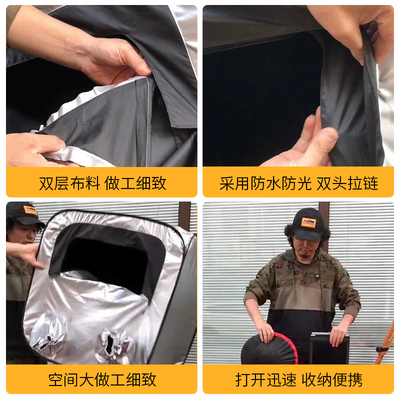 双层布料 做工细致

采用防水防光 双头拉链

空间大做工细致

打开迅速 收纳便携