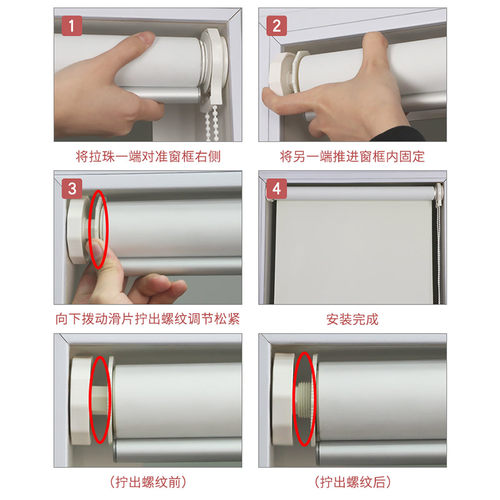 1
将拉珠一端对准窗框右侧

2
将另一端推进窗框内固定

3
向下拨动滑片拧出螺纹调节松紧

4
安装完成

(拧出螺纹前)

(拧出螺纹后)