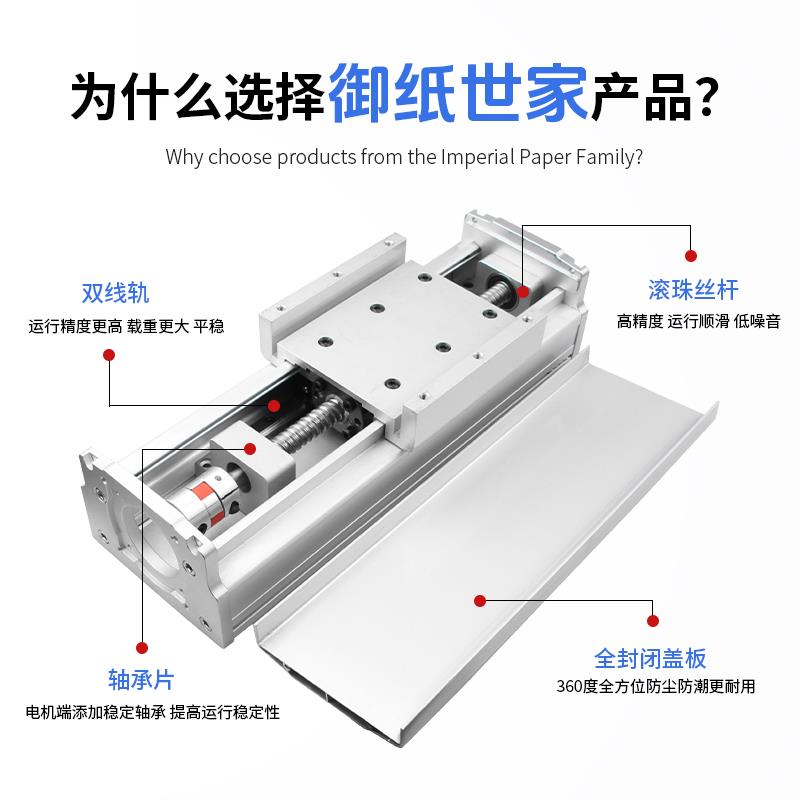 为什么选择御纸世家产品?

Why choose products from the Imperial Paper Family?

双线轨
运行精度更高 载重更大 平稳

滚珠丝杆
高精度 运行顺滑 低噪音

轴承片
电机端添加稳定轴承 提高运行稳定性

全封闭盖板
360度全方位防尘防潮更耐用