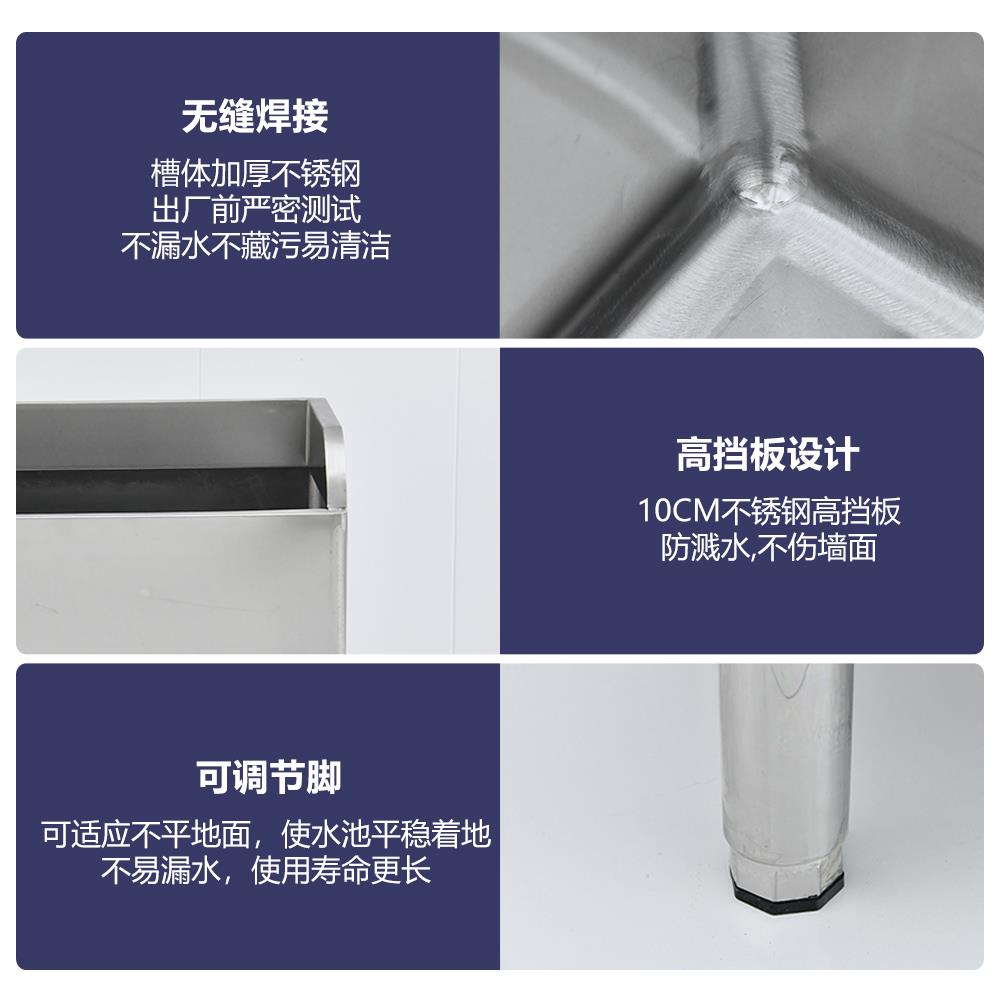 无缝焊接

槽体加厚不锈钢
出厂前严密测试
不漏水不藏污易清洁

高挡板设计

10CM不锈钢高挡板
防溅水,不伤墙面

可调节脚

可适应不平地面，使水池平稳着地
不易漏水，使用寿命更长