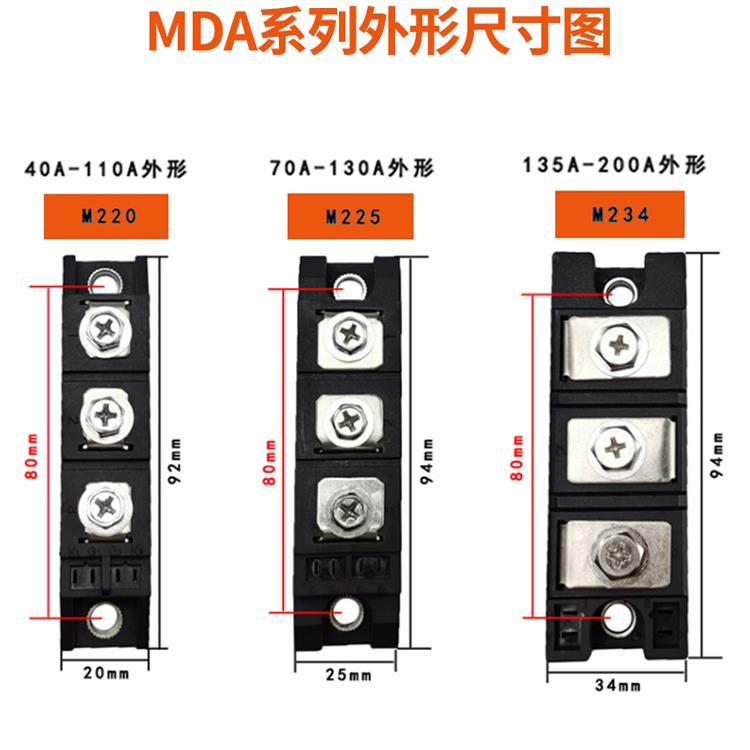 MDA系列外形尺寸图

40A-110A外形

M220

80mm

92mm

20mm

70A-130A外形

M225

80mm

94mm

25mm

135A-200A外形

M234

80mm

94mm

34mm