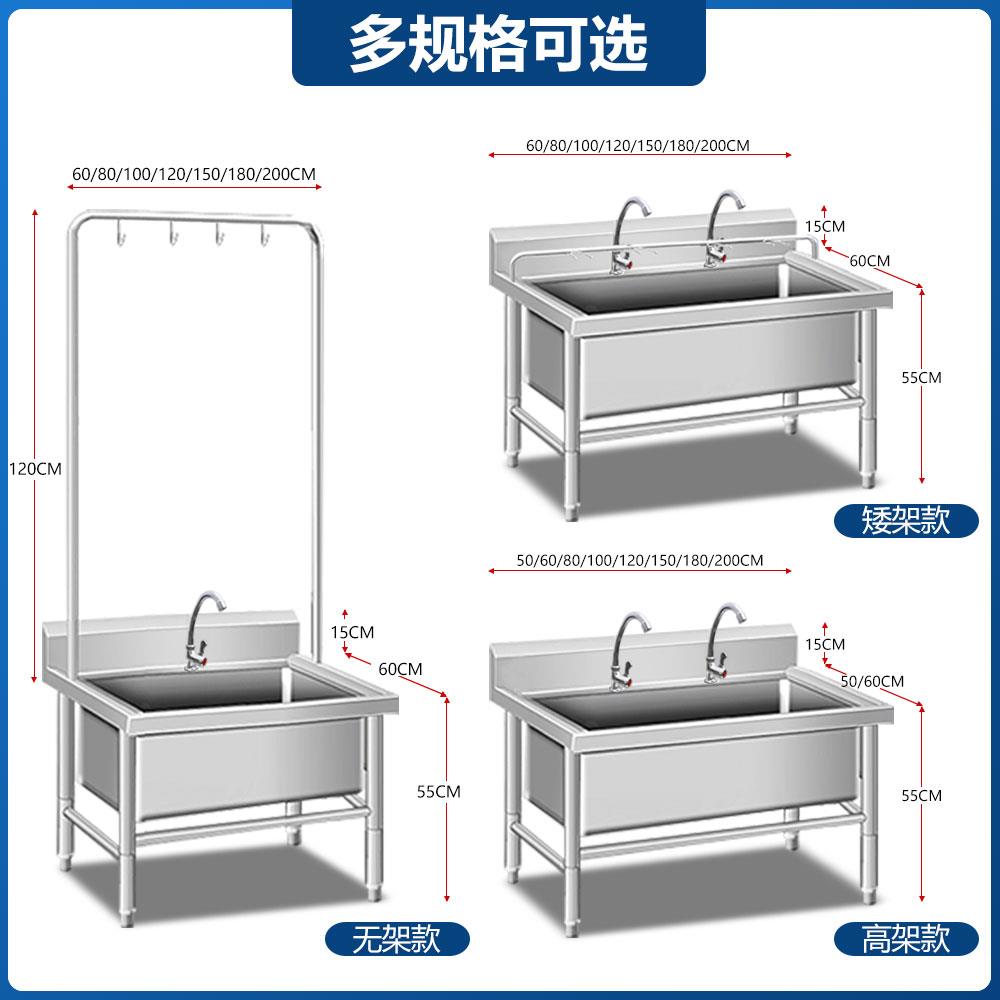 多规格可选

60/80/100/120/150/180/200CM

120CM

15CM

60CM

55CM

无架款

60/80/100/120/150/180/200CM

15CM

60CM

55CM

矮架款

50/60/80/100/120/150/180/200CM

15CM

50/60CM

55CM

高架款