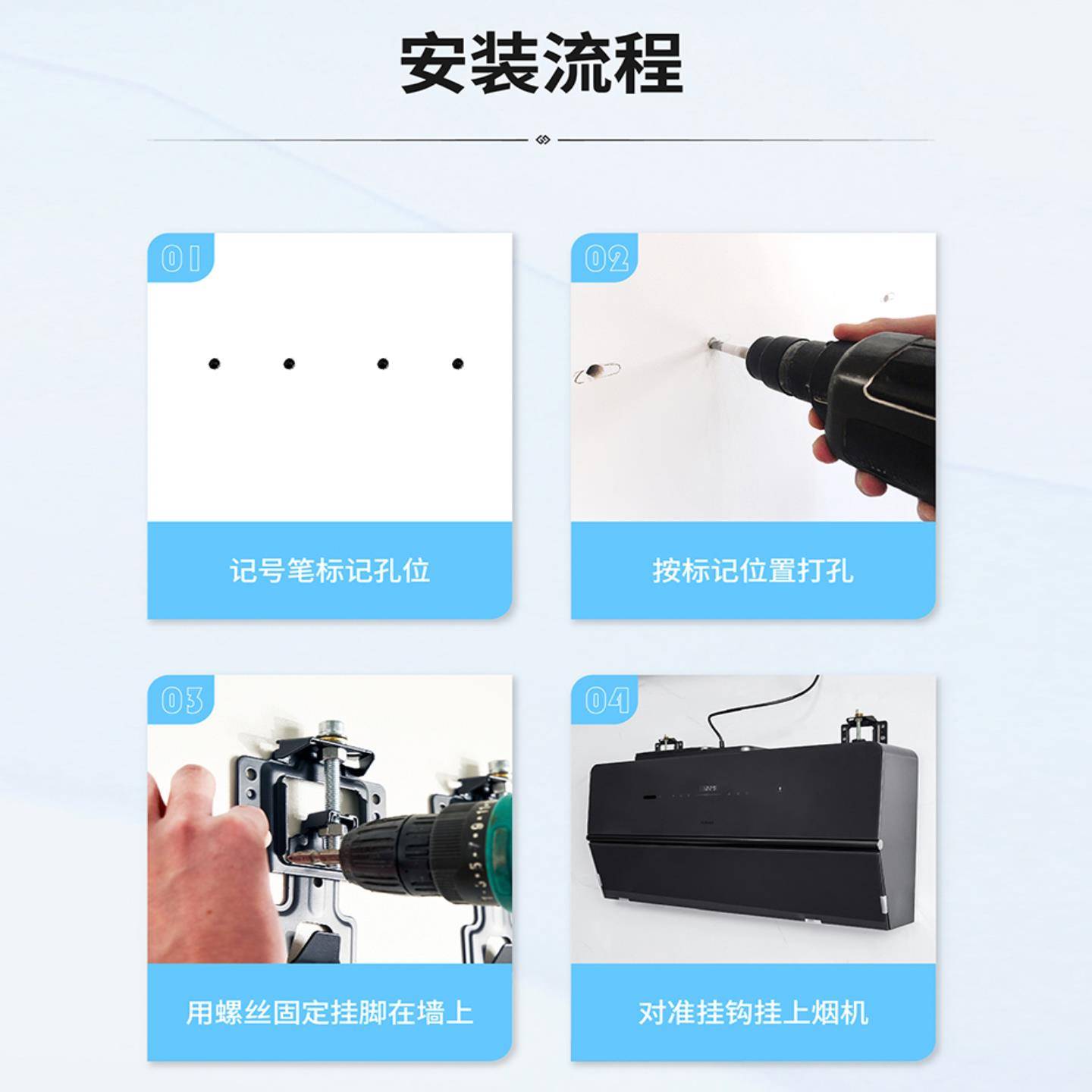 安装流程

01
记号笔标记孔位

02
按标记位置打孔

03
用螺丝固定挂脚在墙上

04
对准挂钩挂上烟机