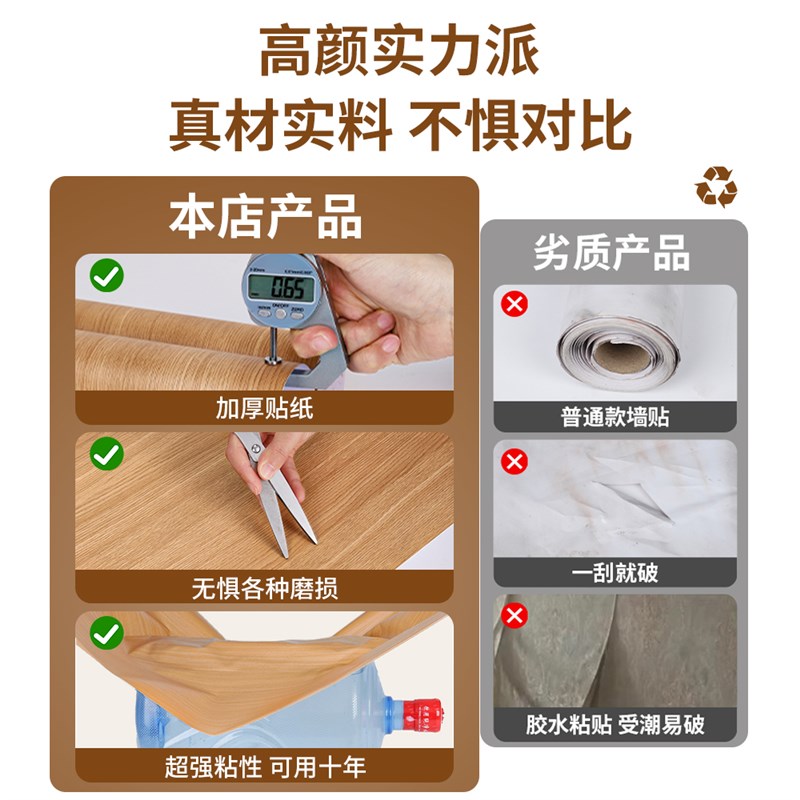 高颜实力派
真材实料 不惧对比

本店产品

0.65

加厚贴纸

无惧各种磨损

超强粘性 可用十年

劣质产品

普通款墙贴

一刮就破

胶水粘贴 受潮易破