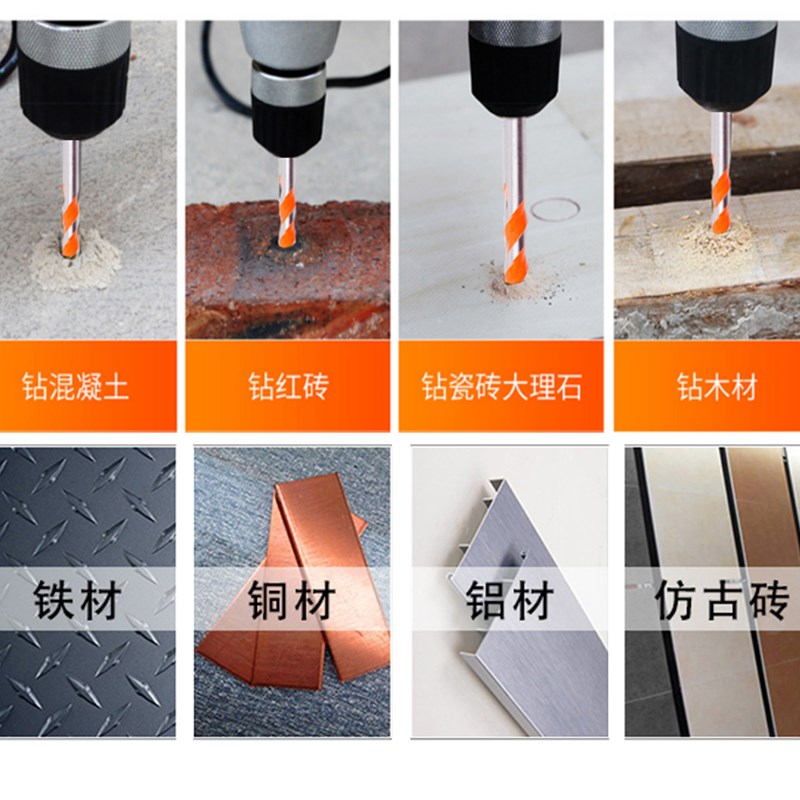 钻混凝土

钻红砖

钻瓷砖大理石

钻木材

铁材

铜材

铝材

仿古砖