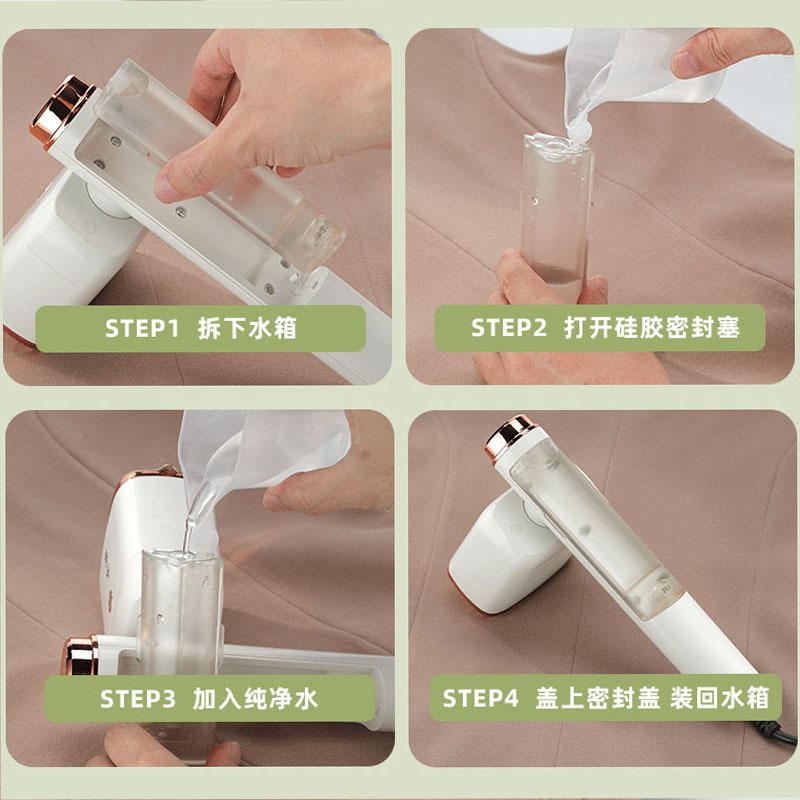 STEP1 拆下水箱

STEP2 打开硅胶密封塞

STEP3 加入纯净水

STEP4 盖上密封盖 装回水箱