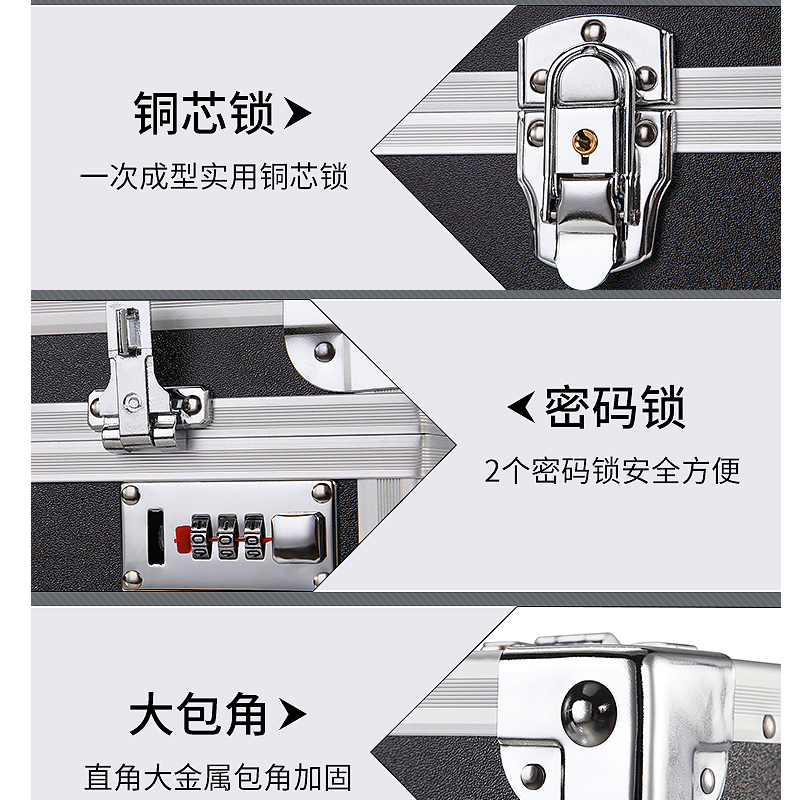 铜芯锁

一次成型实用铜芯锁

密码锁

2个密码锁安全方便

大包角

直角大金属包角加固