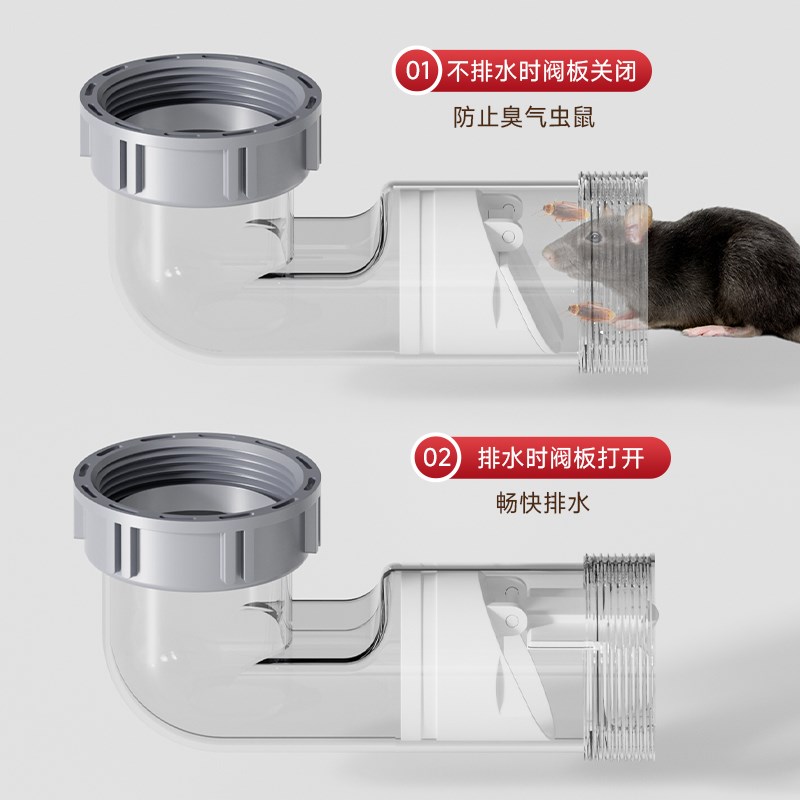 01 不排水时阀板关闭

防止臭气虫鼠

02 排水时阀板打开

畅快排水