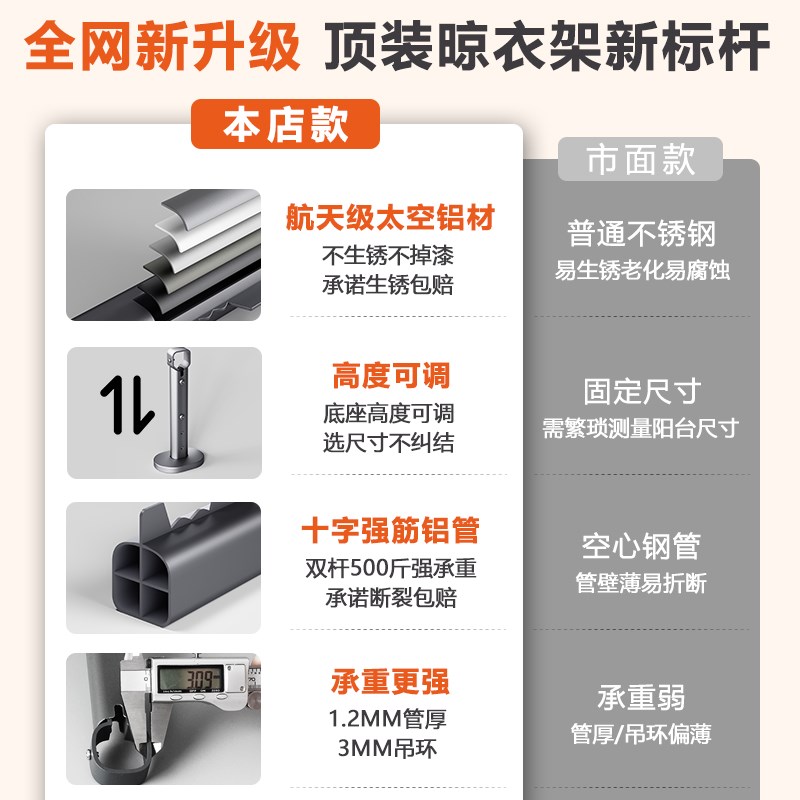 全网新升级 顶装晾衣架新标杆

本店款

航天级太空铝材
不生锈不掉漆
承诺生锈包赔

高度可调
底座高度可调
选尺寸不纠结

十字强筋铝管
双杆500斤强承重
承诺断裂包赔

3.09

承重更强
1.2MM管厚
3MM吊环

市面款

普通不锈钢
易生锈老化易腐蚀

固定尺寸
需繁琐测量阳台尺寸

空心钢管
管壁薄易折断

承重弱
管厚/吊环偏薄