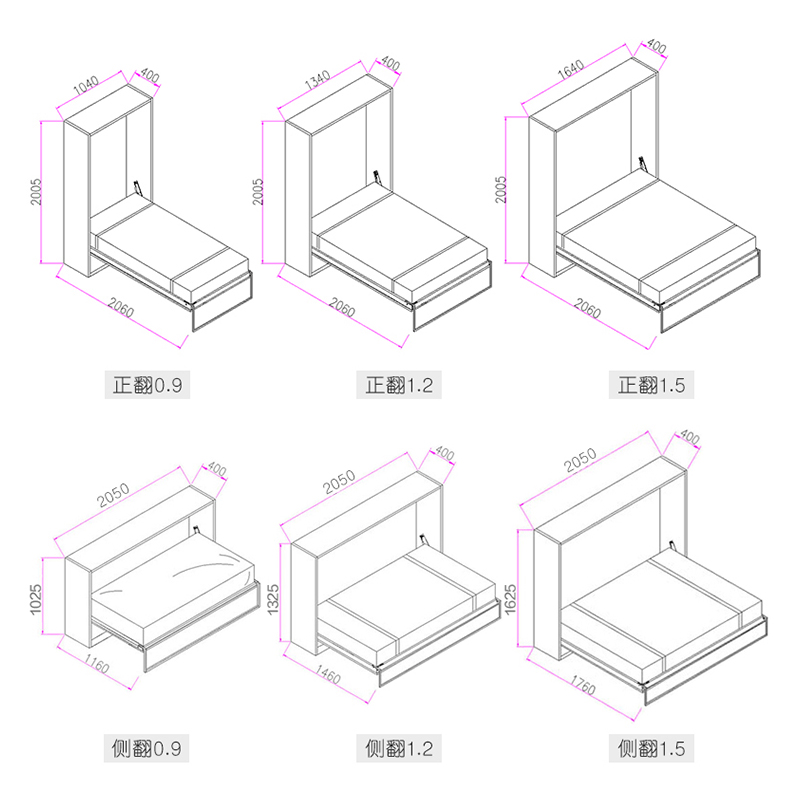 1040
400
2005
2060
正翻0.9

1340
400
2005
2060
正翻1.2

1640
400
2005
2060
正翻1.5

2050
400
1025
1160
侧翻0.9

2050
400
1325
1460
侧翻1.2

2050
400
1625
1760
侧翻1.5