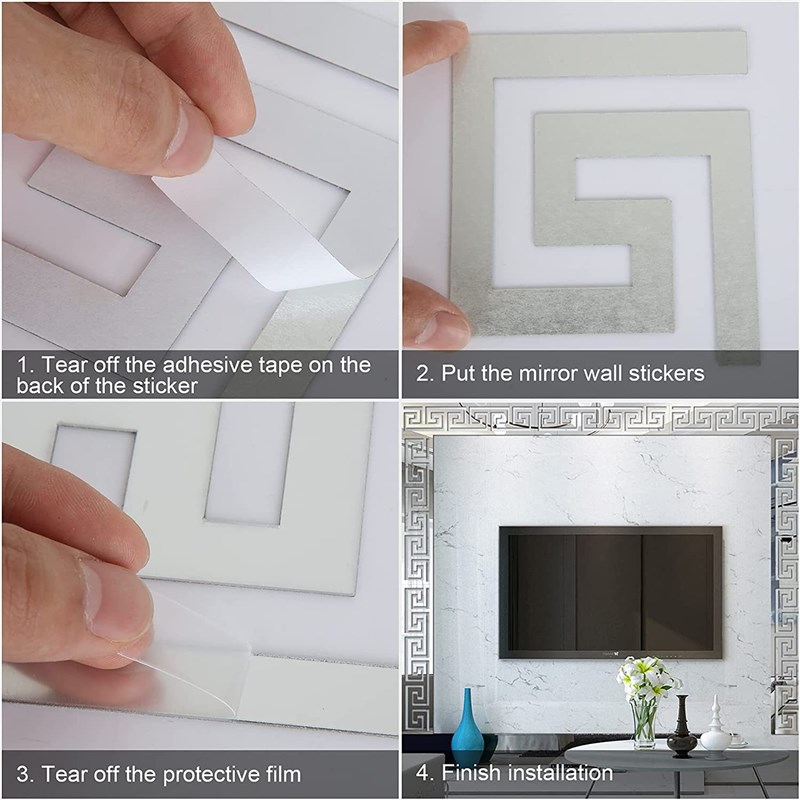 1. Tear off the adhesive tape on the back of the sticker

2. Put the mirror wall stickers

3. Tear off the protective film

4. Finish installation